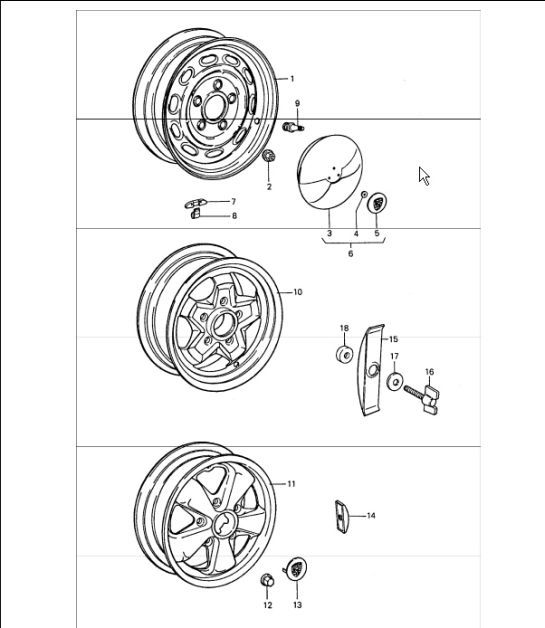 1
9
2
7
8
3
4
5
6
10
18
15
17
16
11
14
12
13