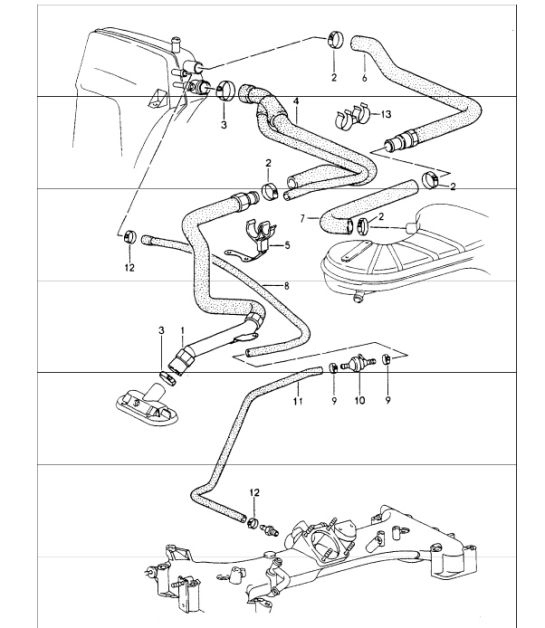 2
6
3
4
13
2
2
7
2
5
12
8
3
1
11
9
10
9
12