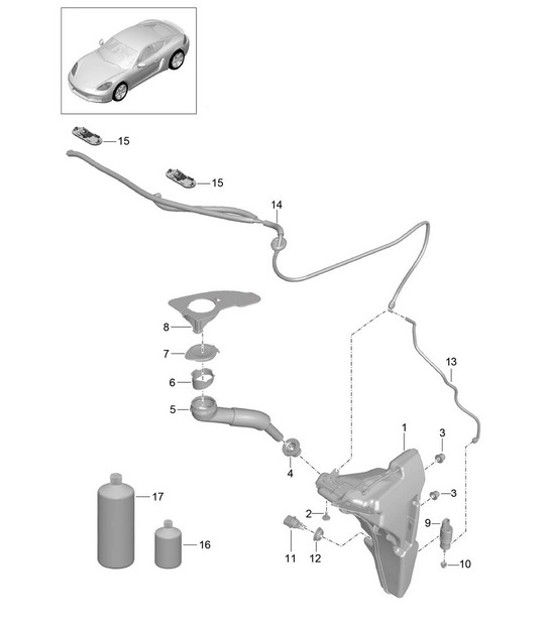 15
15
14
8
7
6
5
13
1
3
4
3
17
2
9
16
11
12
10