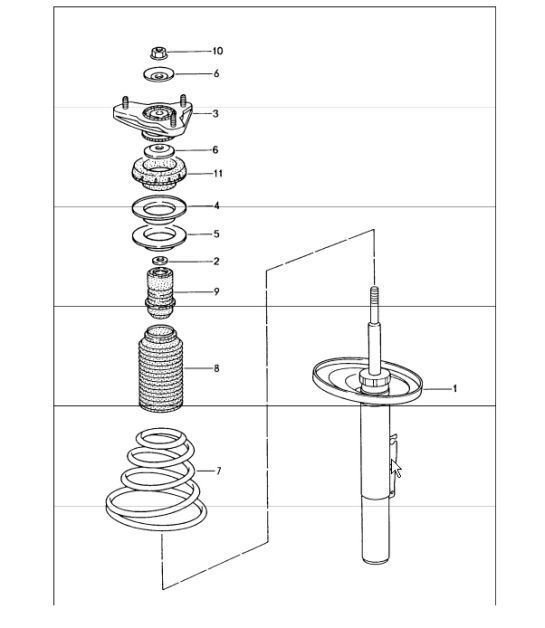 10
6
3
6
11
4
5
2
9
8
1
7