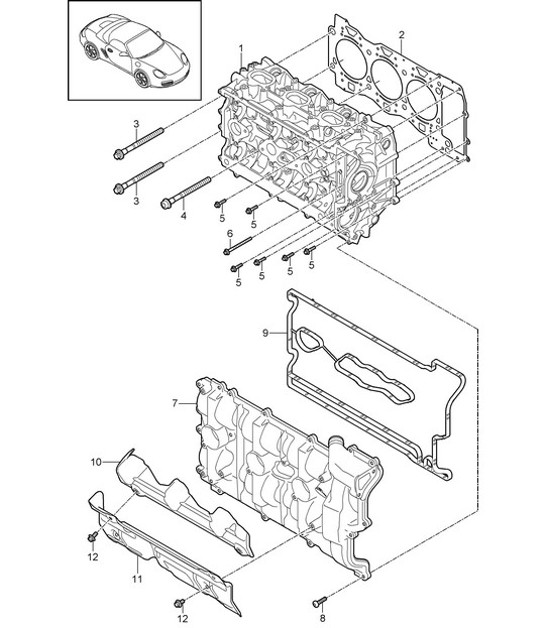 1
2
3
3
4
5
5
6
5
5
5
5
9
7
10
12
11
12
8