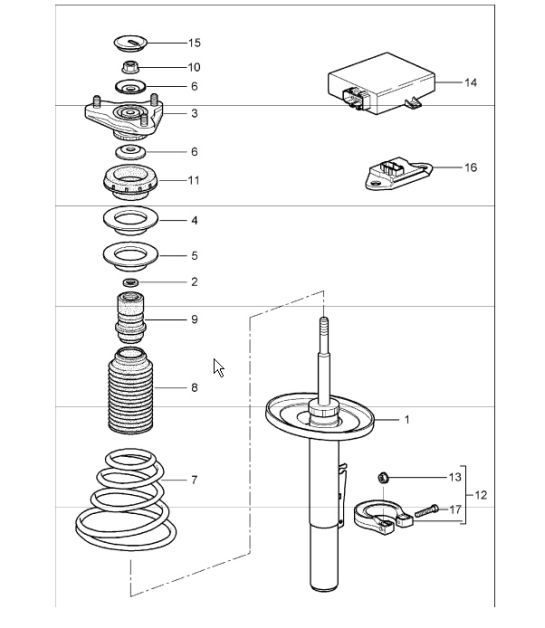 15
10
6
3
6
11
4
5
2
9
8
7
14
16
1
13
12
17