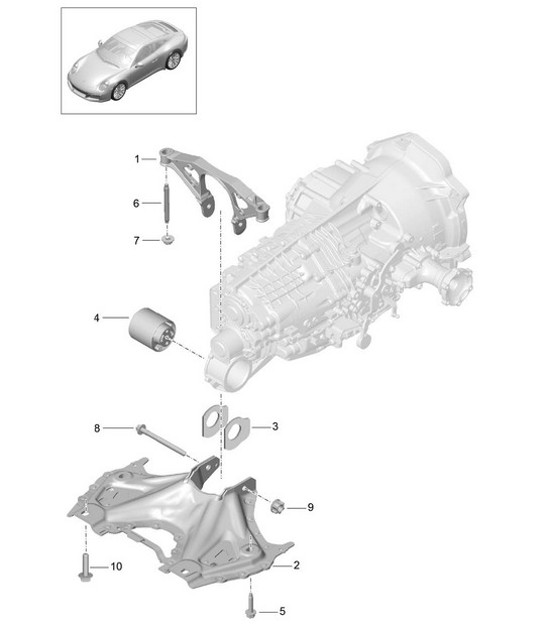 1
6
7
4
8
3
9
10
2
5