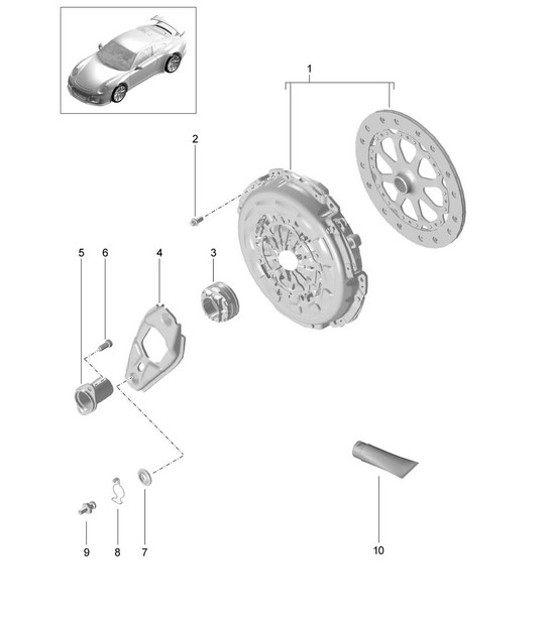 1
2
5
6
4
3
9
8
7
10