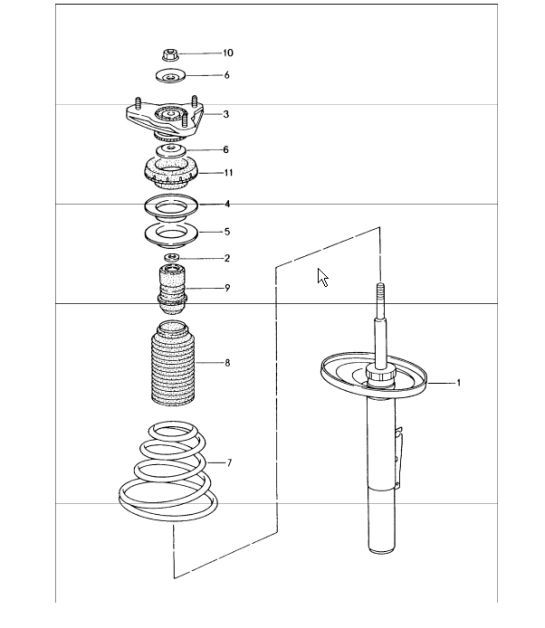 10
6
3
6
11
4
5
2
9
8
7
1