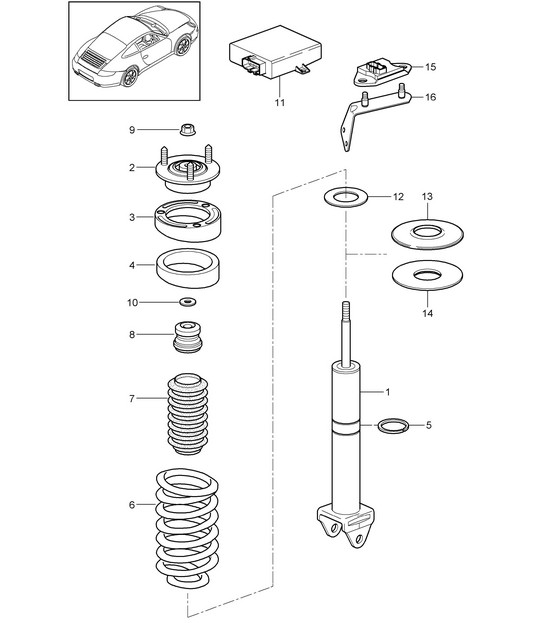 11
15
16
9
2
3
4
10
8
7
6
12
13
14
1
5