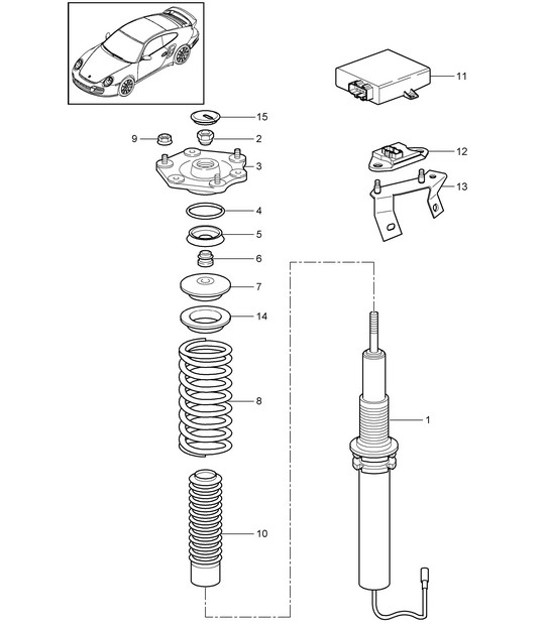 11
15
9
2
12
3
13
4
5
6
7
14
8
1
10