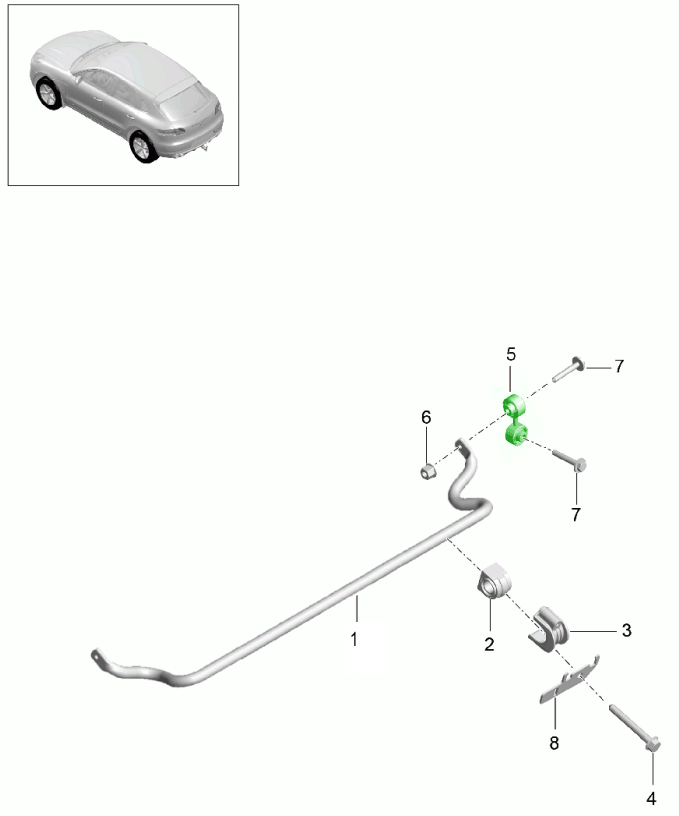 5
7
6
7
1
2
3
8
4