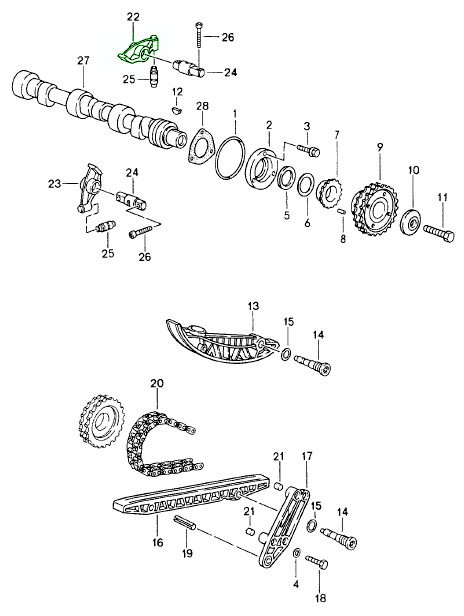 22
26
27
24
25
12
28
1
2
3
7
9
10
11
23
24
5
6
8
25
26
13
15
14
20
21
17
15
14
21
16
19
4
18