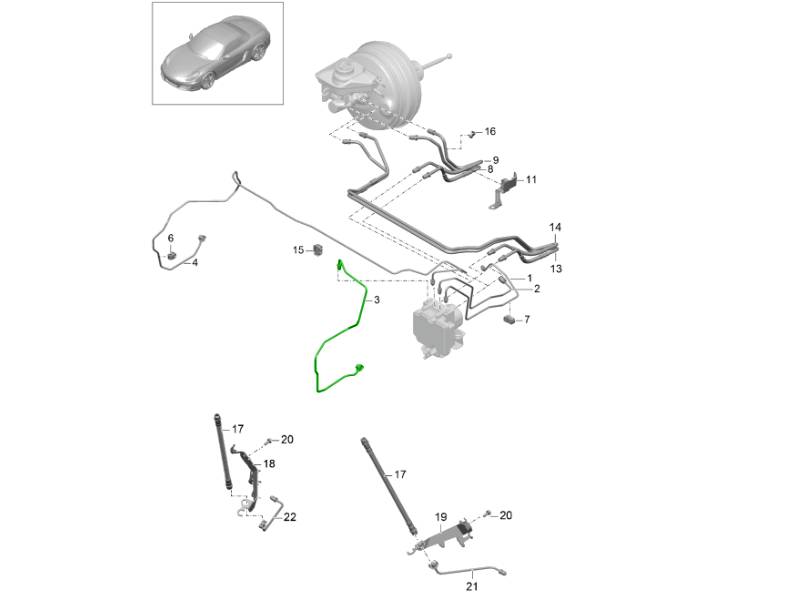 16
9
8
11
14
13
6
4
15
1
2
3
7
17
20
18
22
17
19
20
21