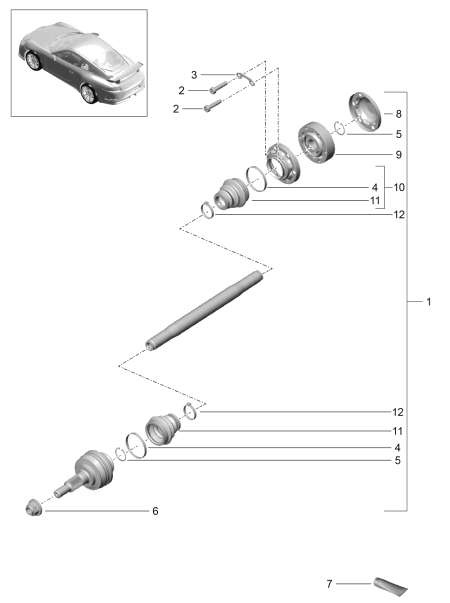 3
2
2
8
5
9
4
10
11
12
1
12
11
4
5
6
7