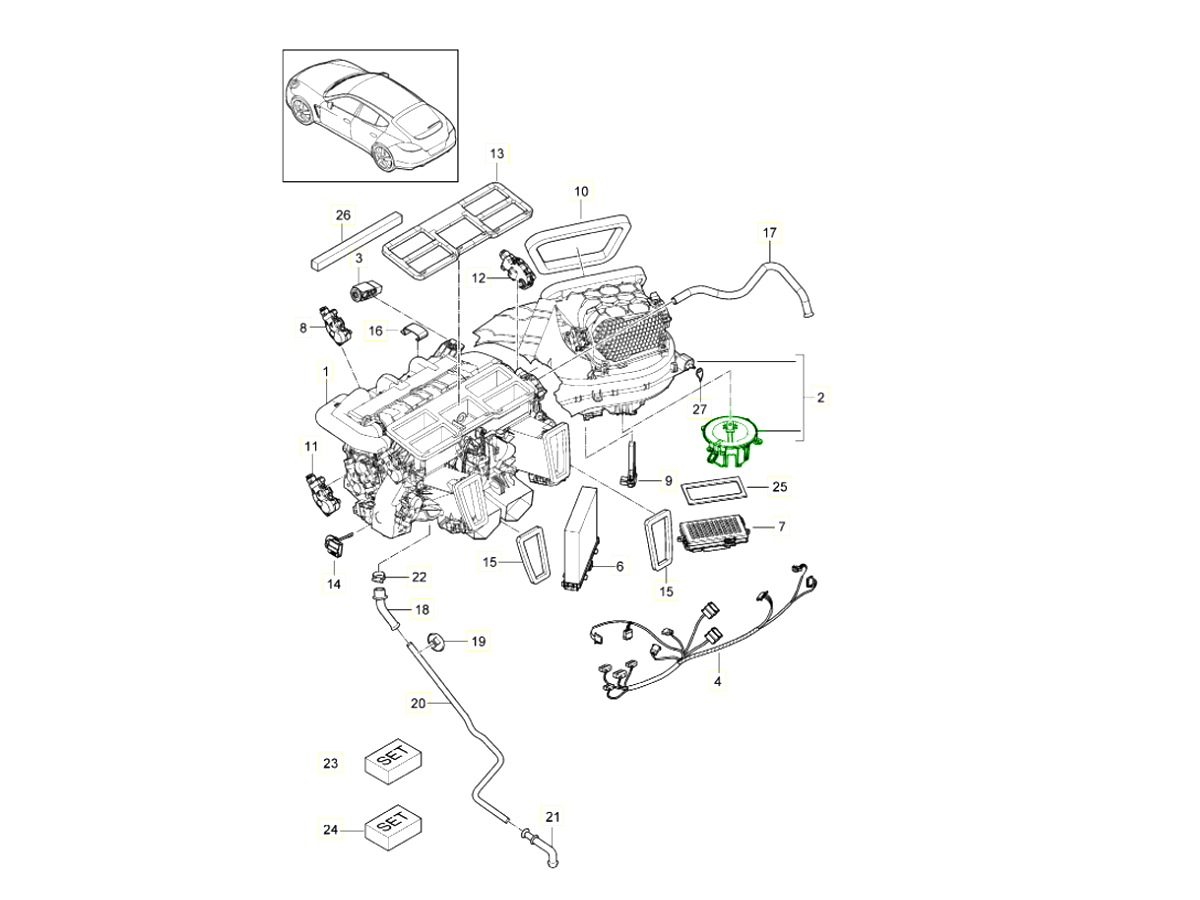 13
10
26
17
3
12
8
16
1
2
27
11
9
25
7
14
22
15
6
15
18
19
4
20
23
SET
24
SET
21