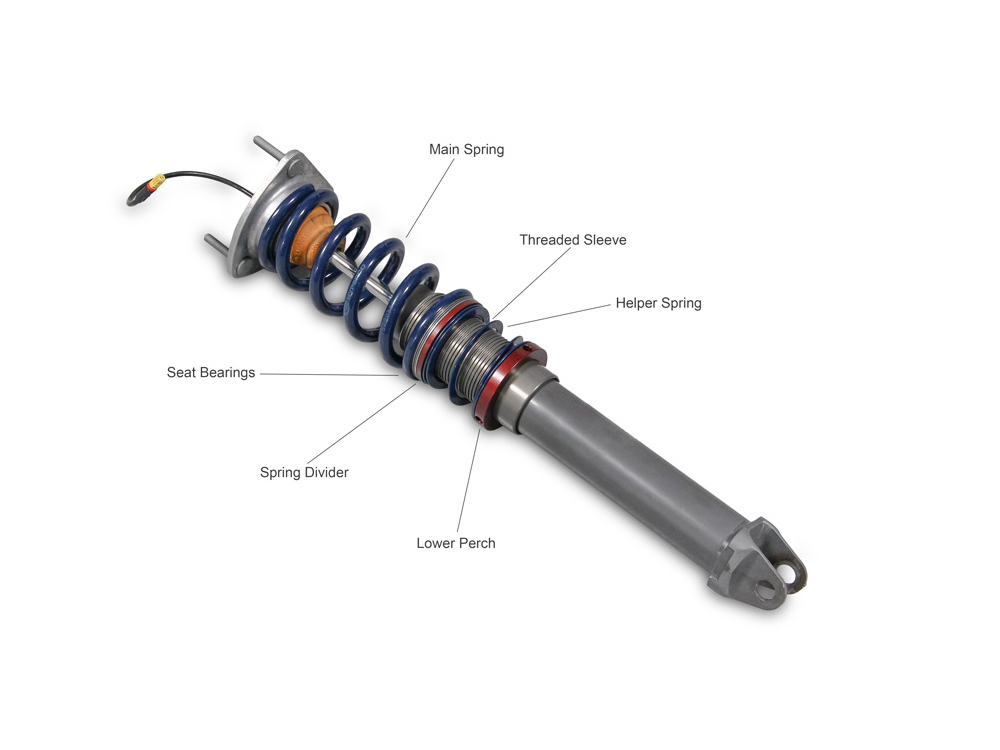 Main Spring
Threaded Sleeve
Helper Spring
Seat Bearings
Spring Divider
Lower Perch