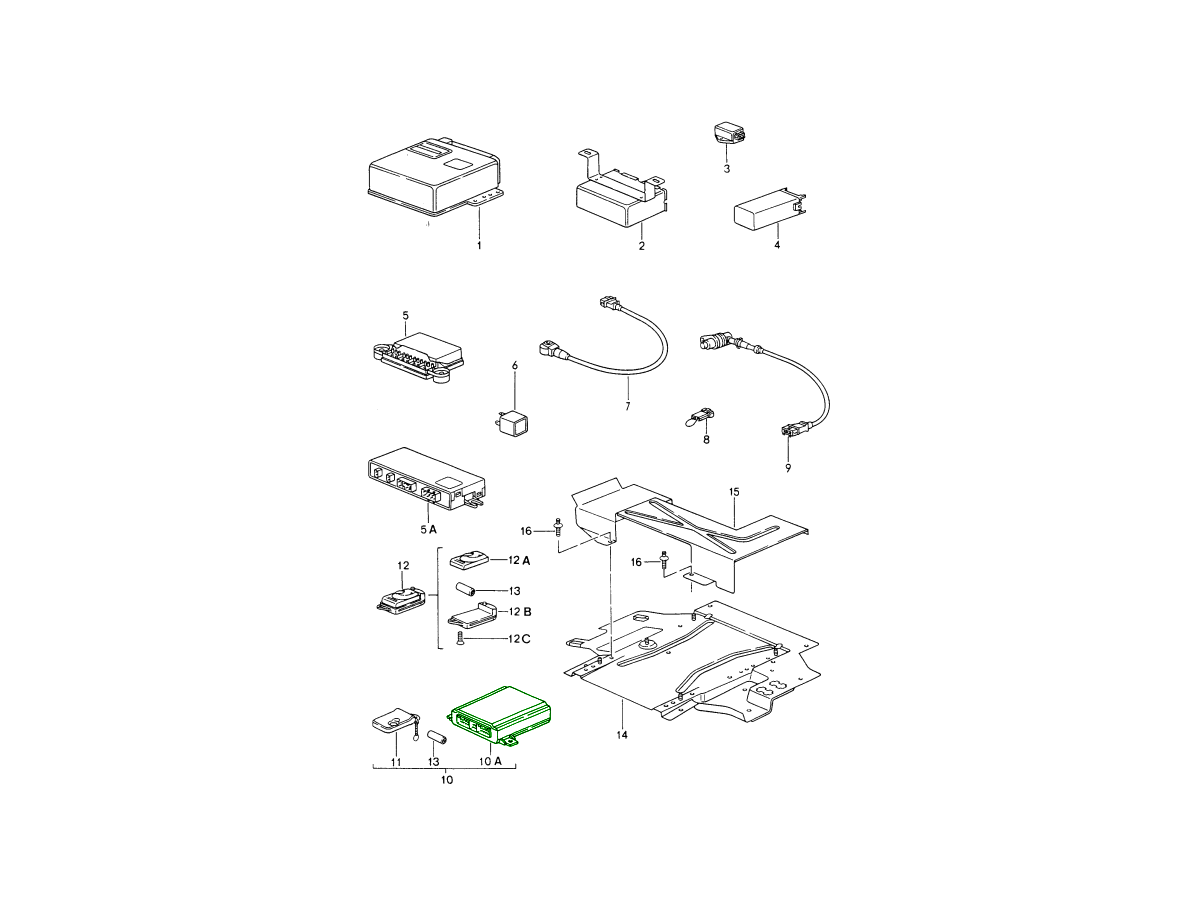 1
2
3
4
5
6
7
8
9
5 A
15
16
16
12
12 A
13
12 B
12 C
14
11
13
10 A
10