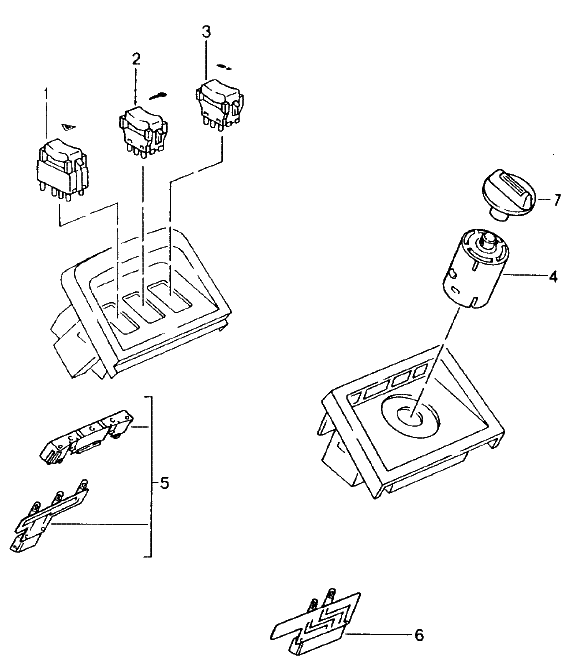 1
2
3
7
4
5
6