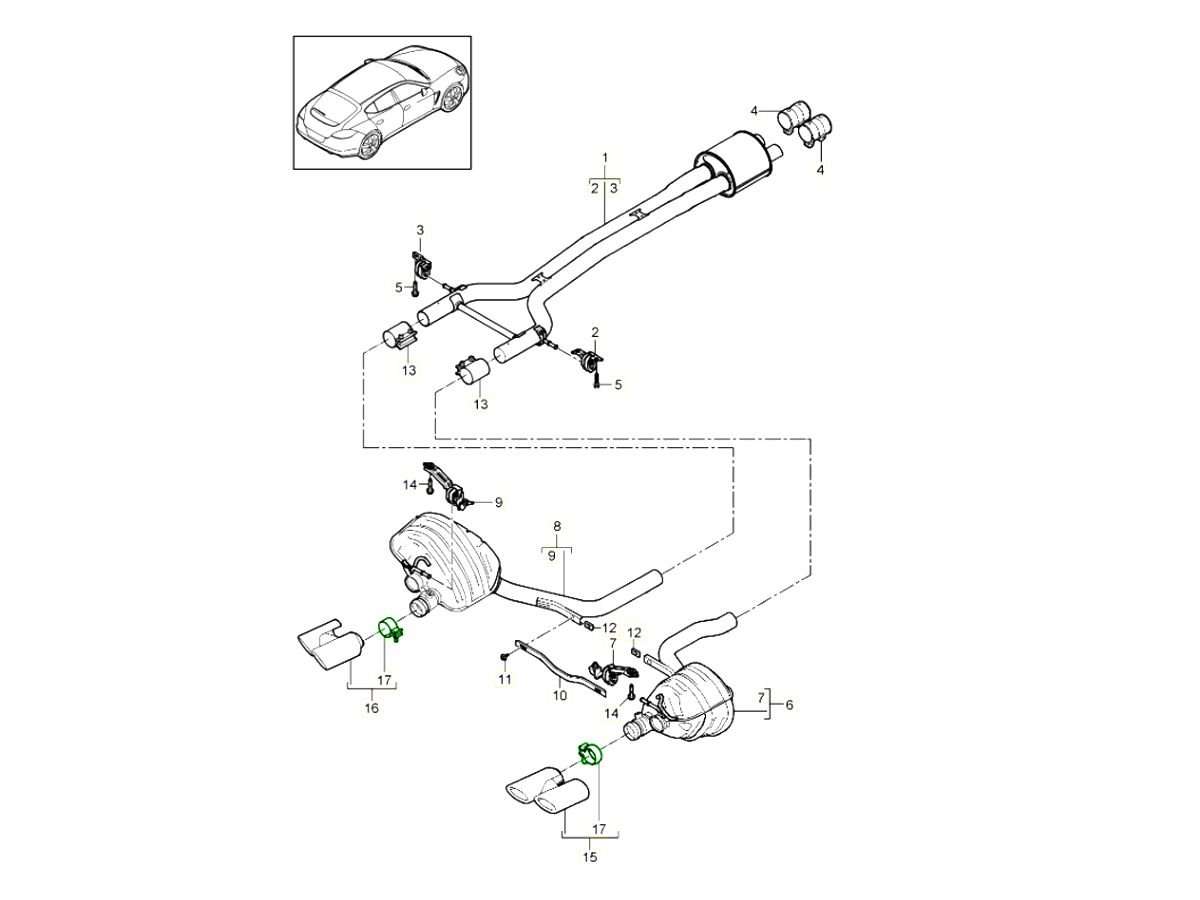 4
4
1
2 3
3
5
2
5
13
13
14
9
8
9
12
12
7
11
10
14
7
6
17
16
17
15