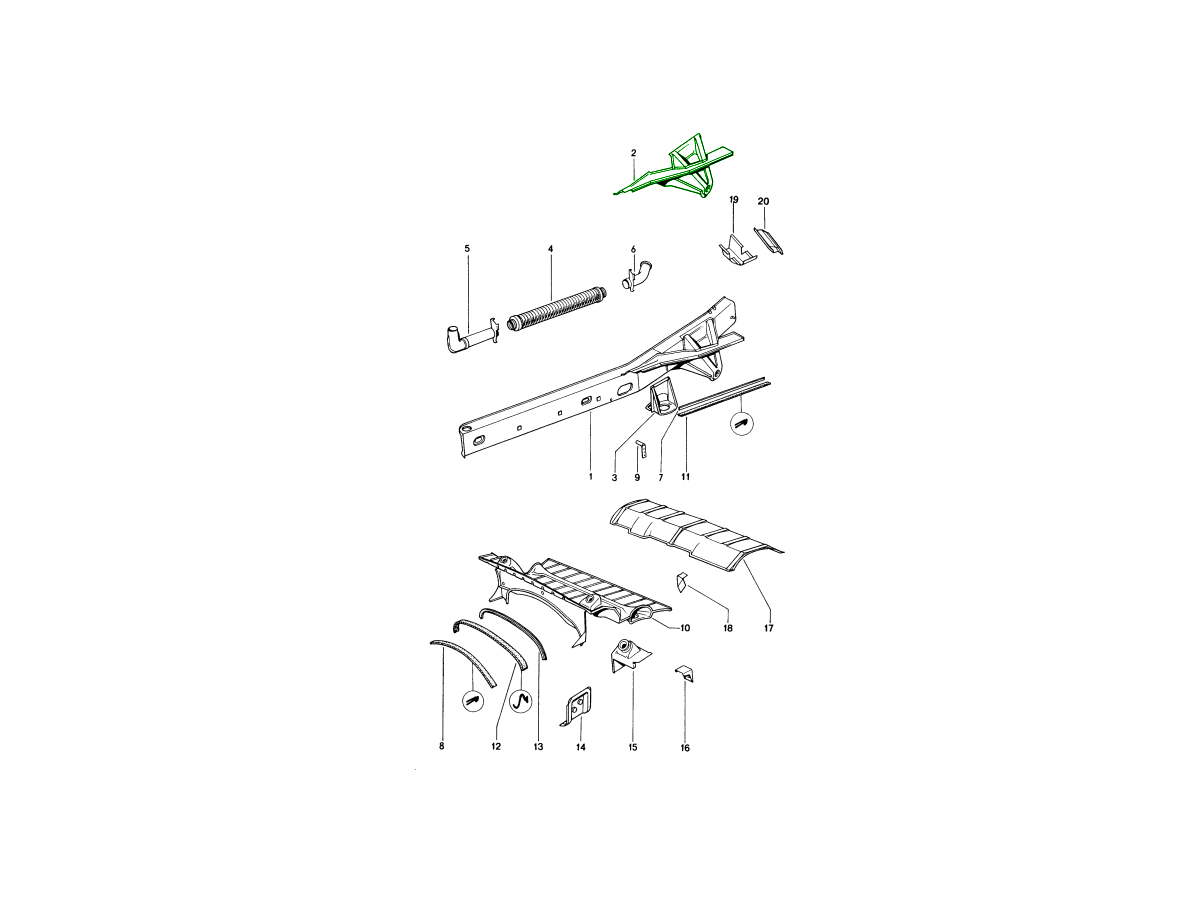 2
19
20
5
4
6
1
3
9
7
11
10
18
17
8
12
13
14
15
16