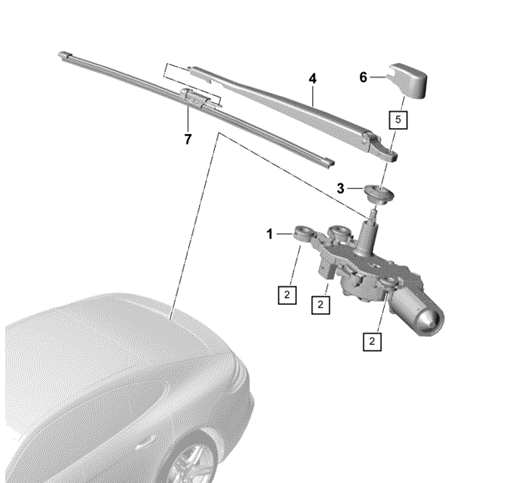 4
6
5
7
3
1
2
2
2