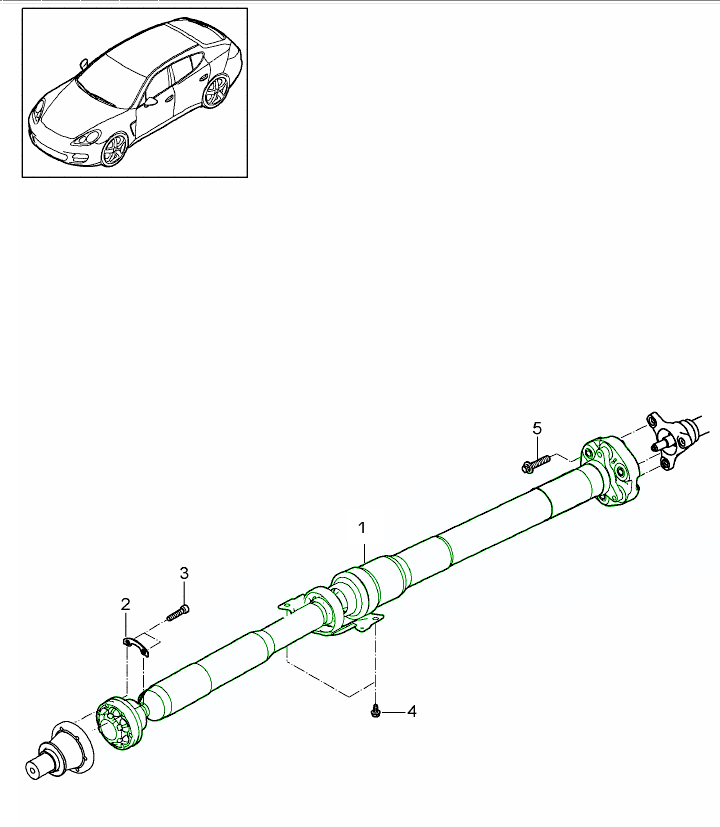 5

1

3

2

4