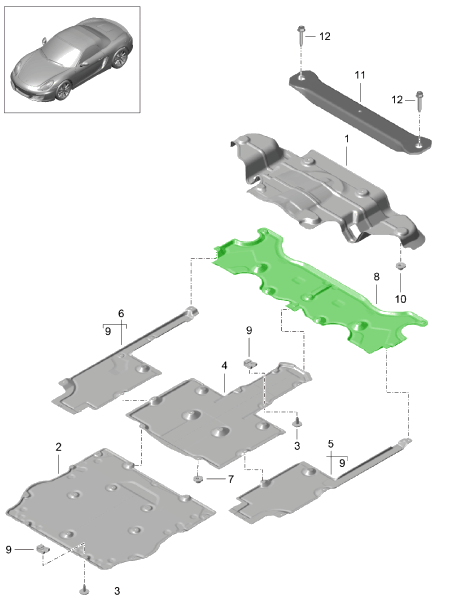 12
11
12
1
8
10
6
9
9
4
3
5
9
2
7
9
3