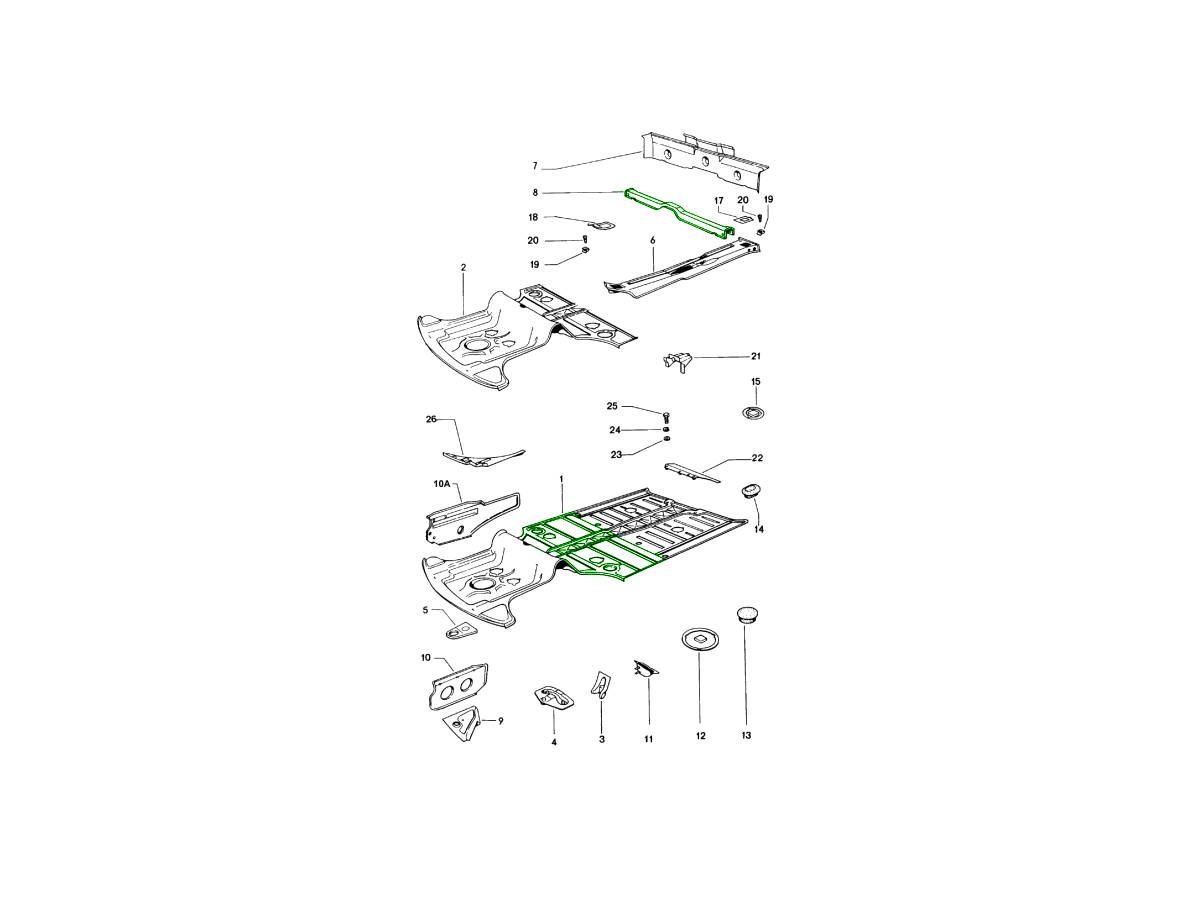 7
8
17
20
19
18
20
19
6
2
21
15
25
24
23
26
22
10A
1
14
5
10
9
4
3
11
12
13