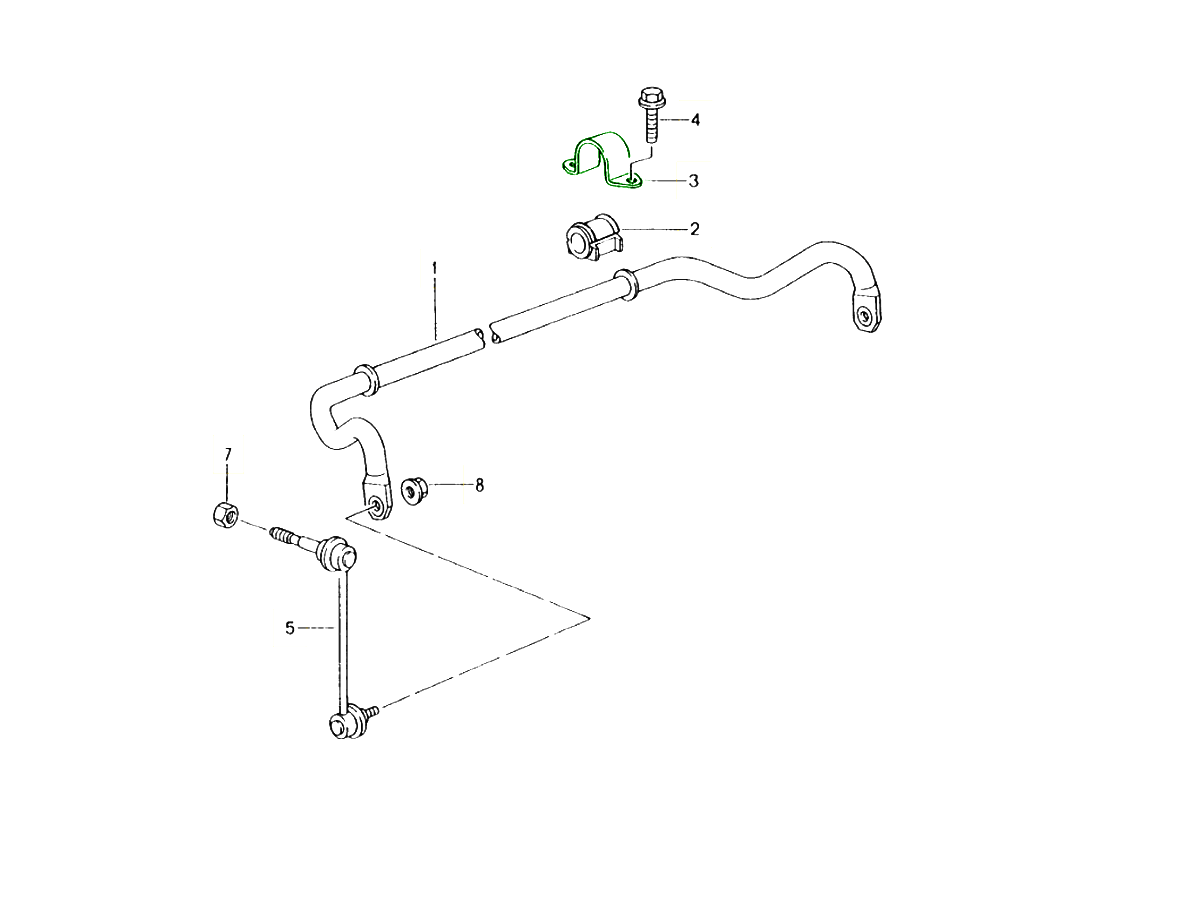 4
3
2
1
7
8
5