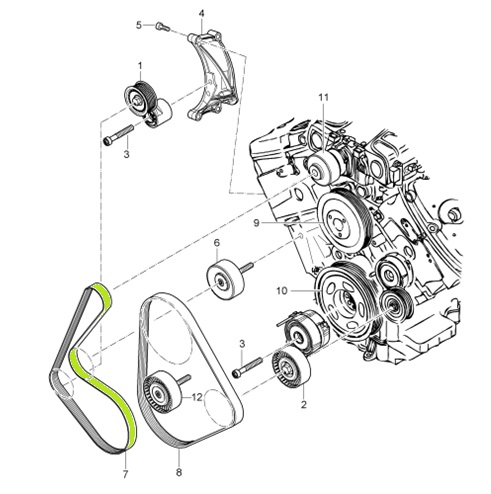 5
4
1
3
11
9
6
10
3
12
2
7
8