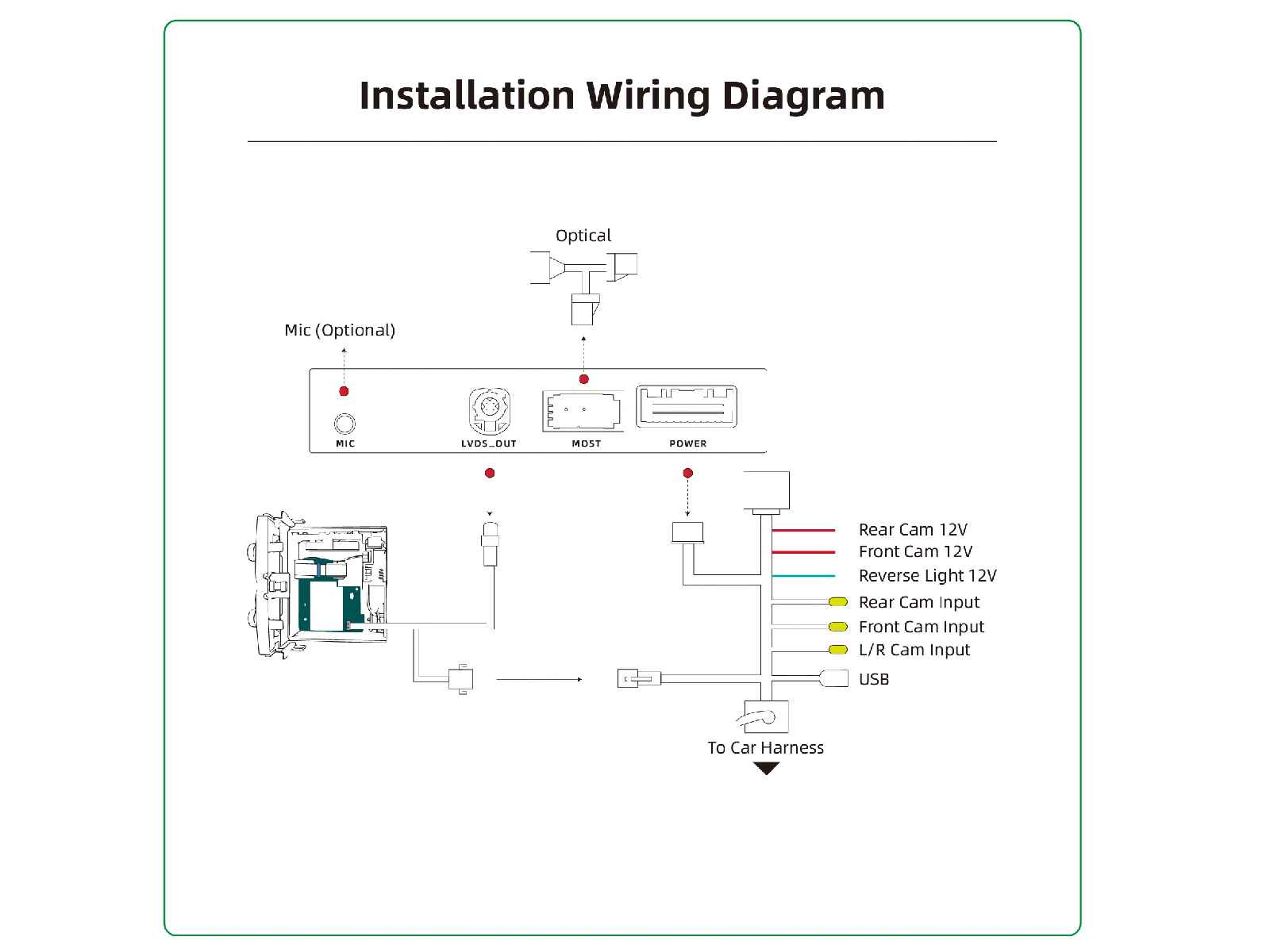 Installation Wiring Diagram

Optical

Mic (Optional)

MIC

LVDS_OUT

MOST

POWER

Rear Cam 12V

Front Cam 12V

Reverse Light 12V

Rear Cam Input

Front Cam Input

L/R Cam Input

USB

To Car Harness