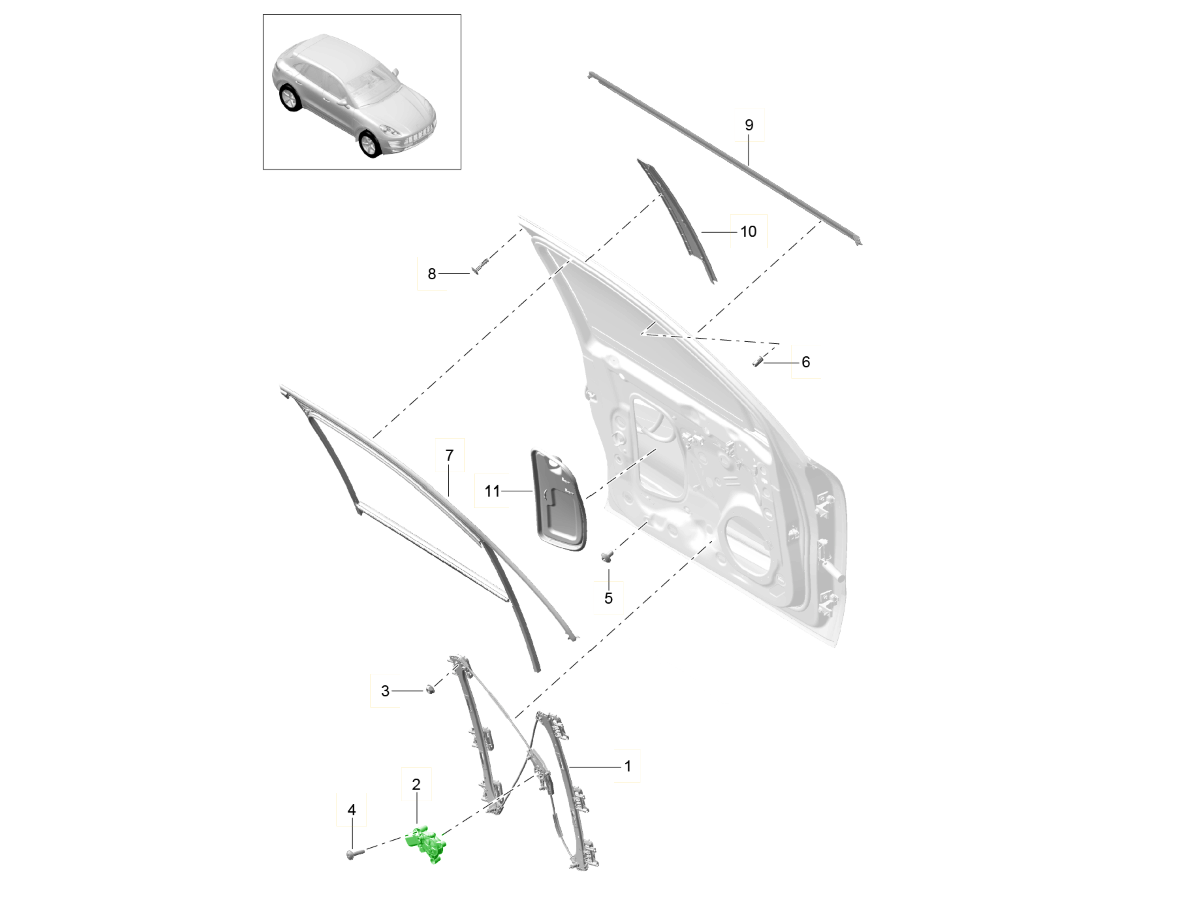 9
10
8
6
7
11
5
3
1
2
4