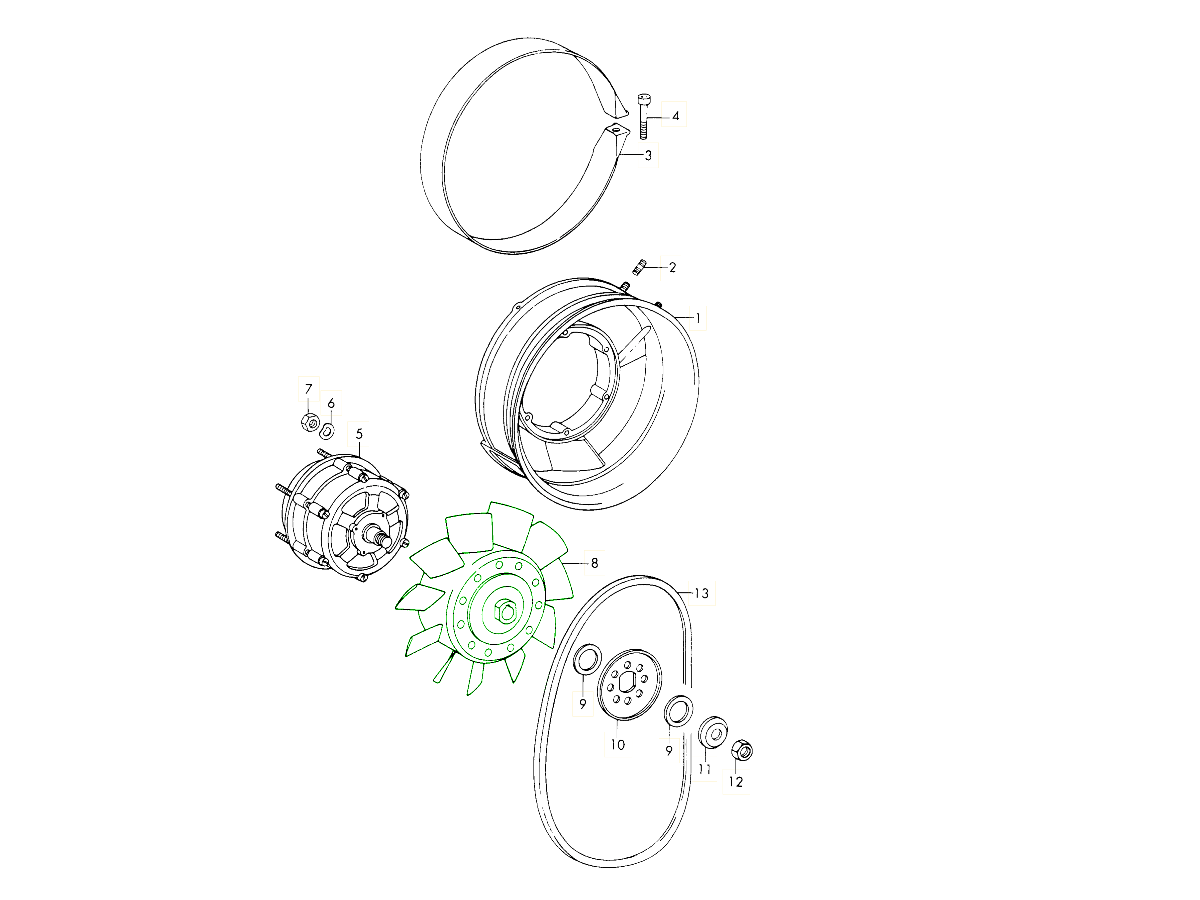 4
3
2
1
7
6
5
8
13
9
10
9
11
12