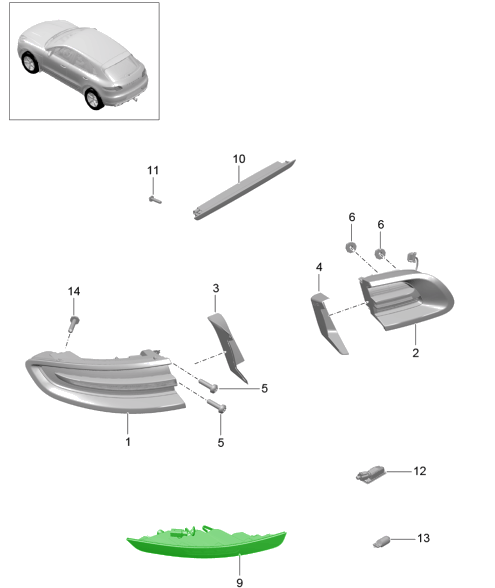 11
10
6
6
4
14
3
2
5
1
5
12
13
9