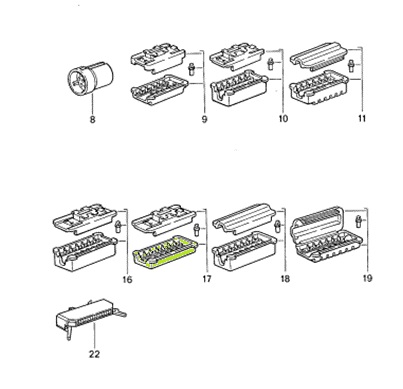 8
9
10
11
16
17
18
19
22