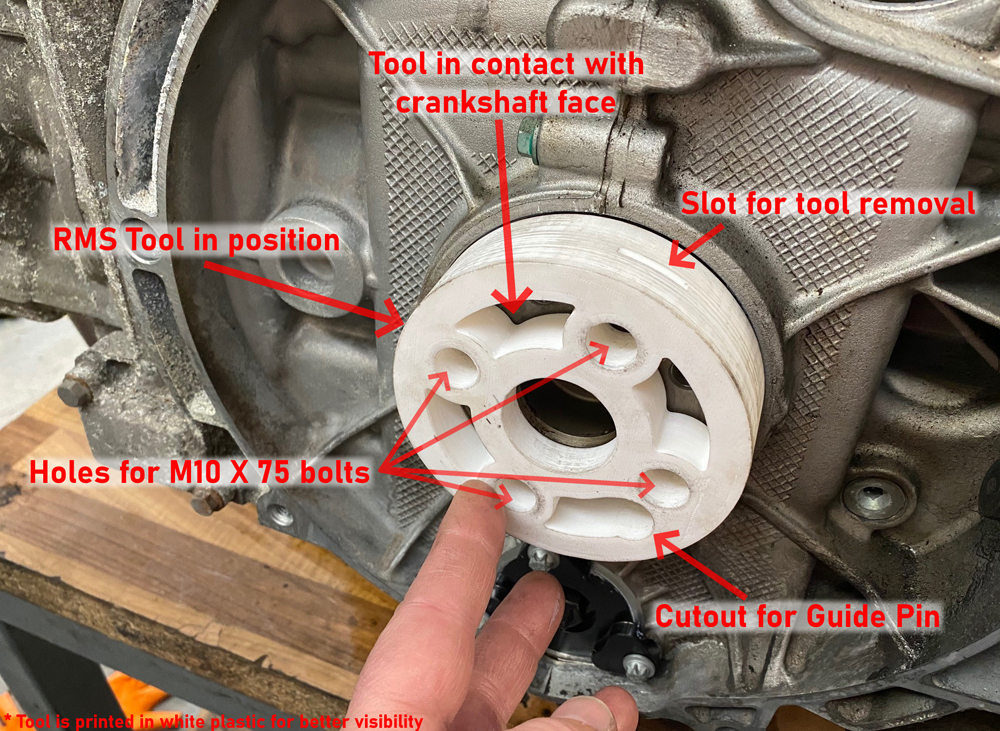 Tool in contact with crankshaft face

Slot for tool removal

RMS Tool in position

Holes for M10 X 75 bolts

Cutout for Guide Pin

* Tool is printed in white plastic for better visibility