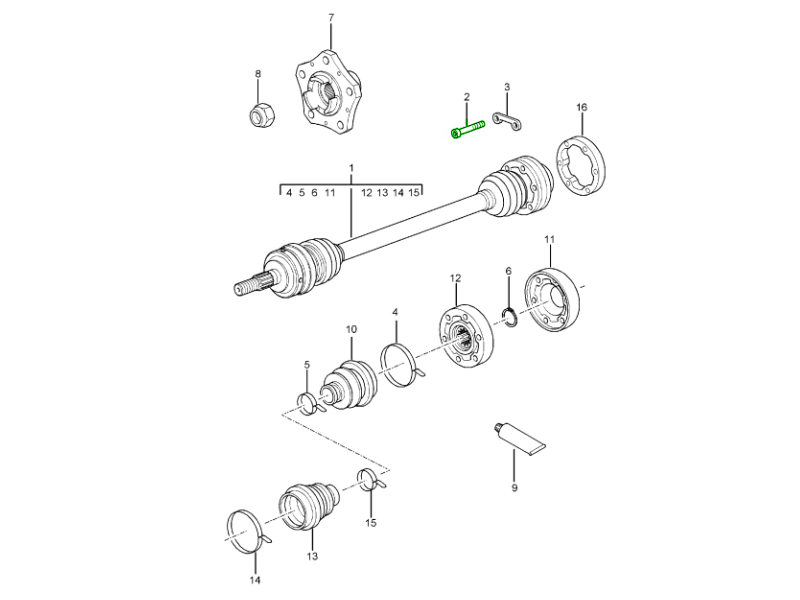 7
8
2
3
16
1
4 5 6 11 12 13 14 15
11
12
6
10
4
5
9
15
13
14