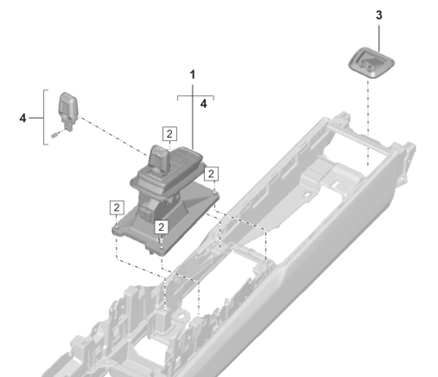 3

1

4

4

2

2

2

2