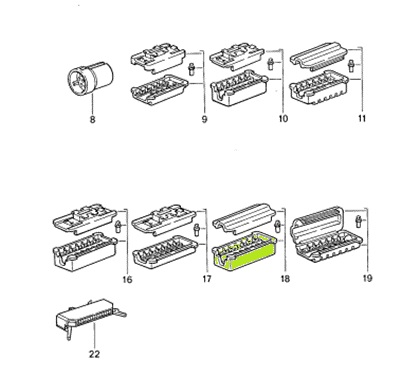 8
9
10
11
16
17
18
19
22