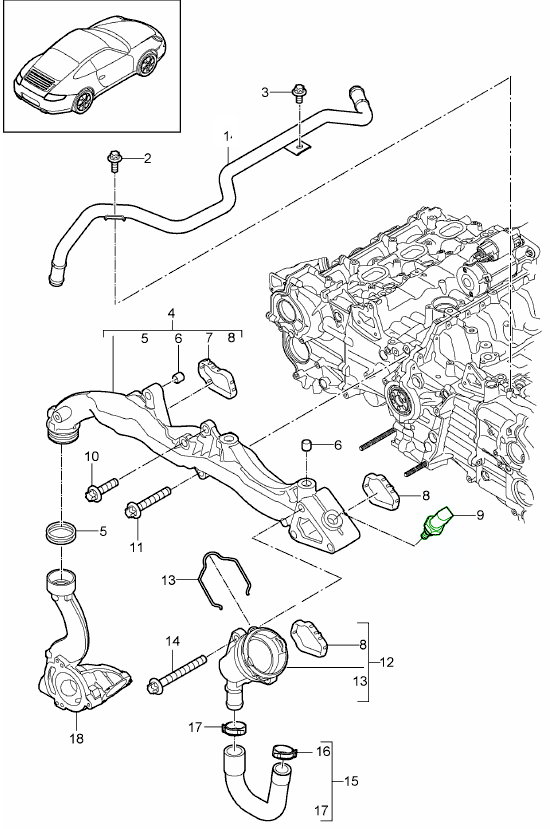 3
1
2
4
5
6
7
8
6
10
8
9
5
11
13
14
8
12
13
18
17
16
15
17