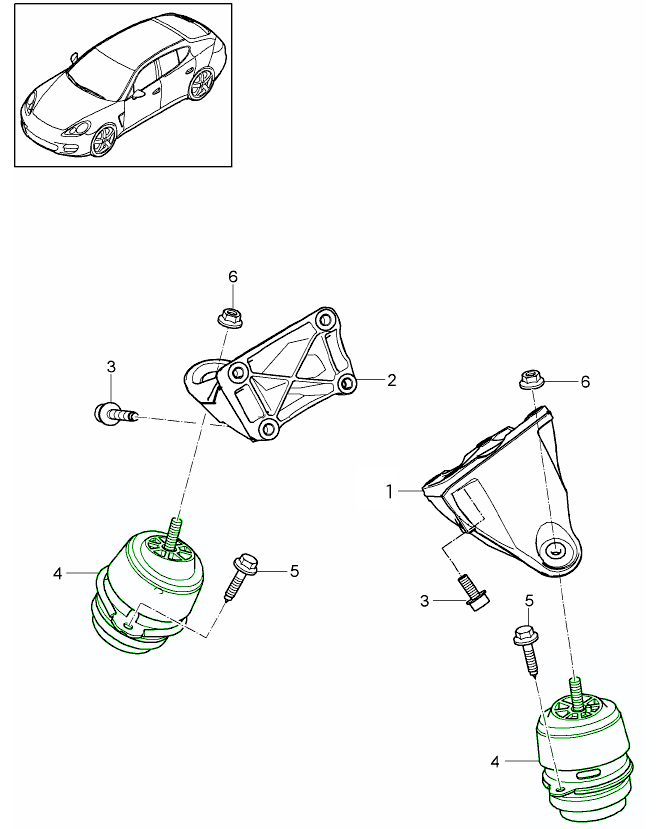 6
3
2
6
1
4
5
3
5
4