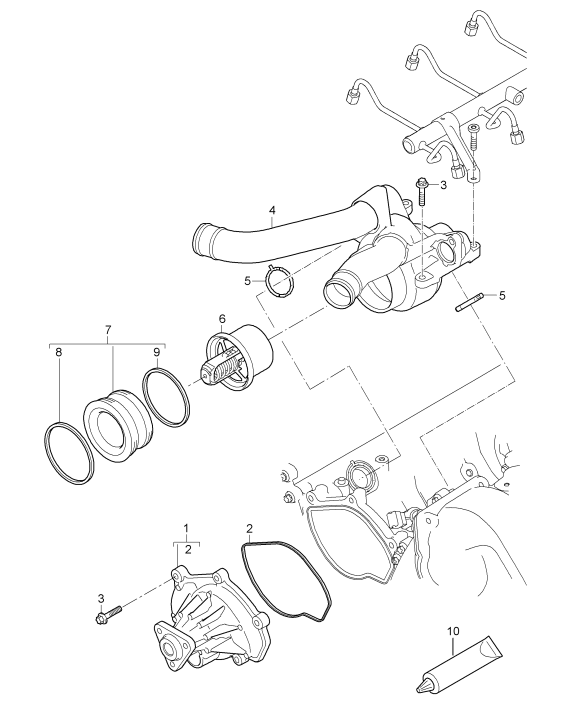 3
4
5
5
6
7
8
9
1
2
2
3
10