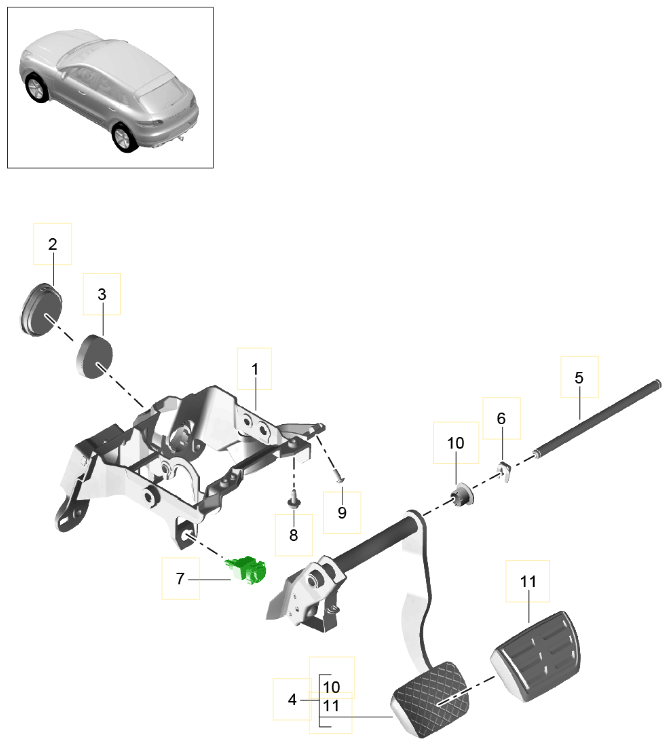 2
3
1
5
6
10
9
8
7
11
4
10
11