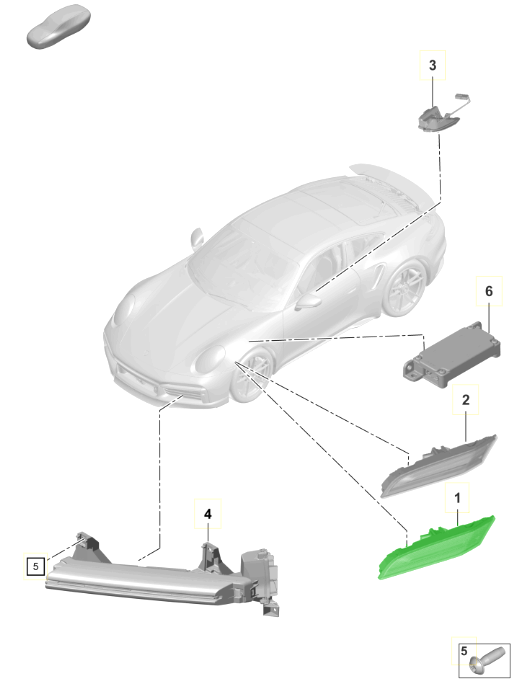 3
6
2
1
4
5
5