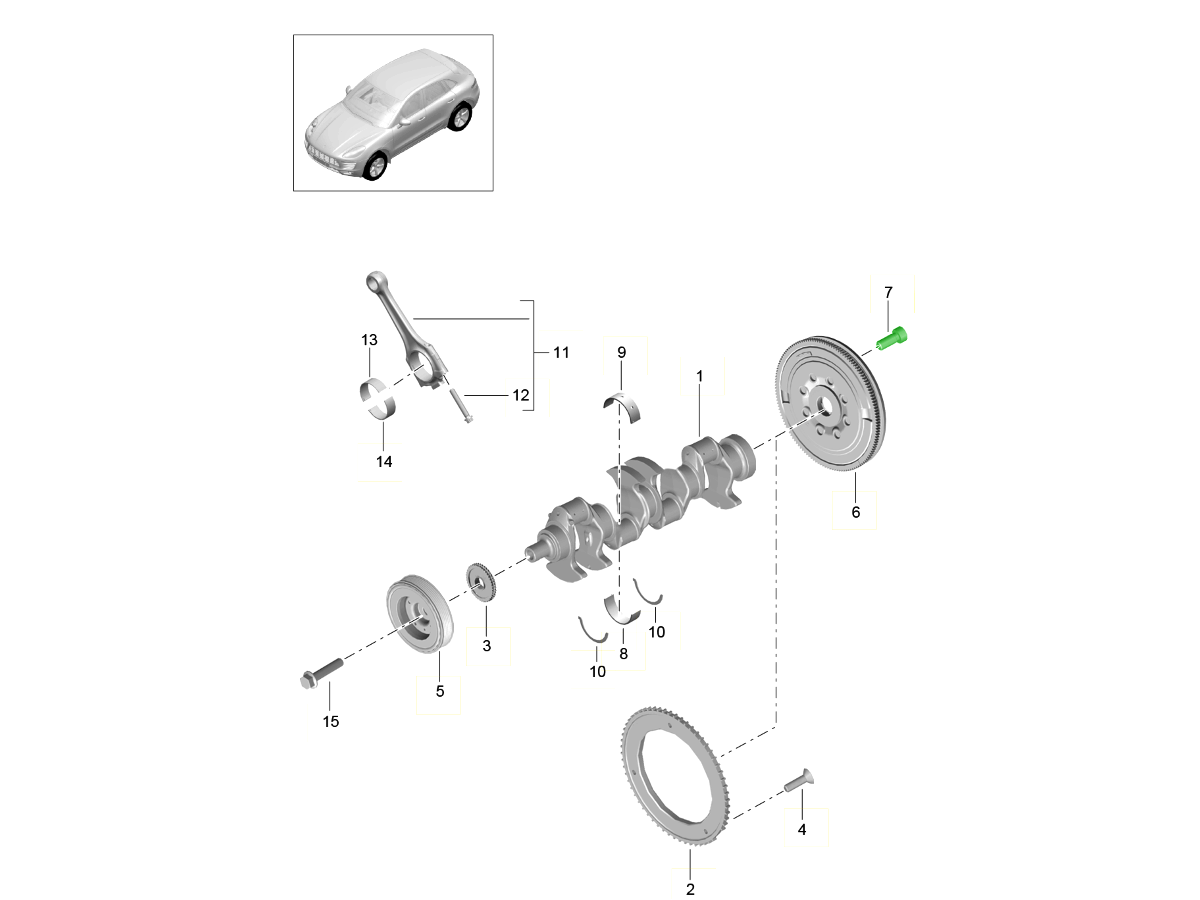 7
13
11
9
1
12
14
6
3
10
8
10
5
15
4
2