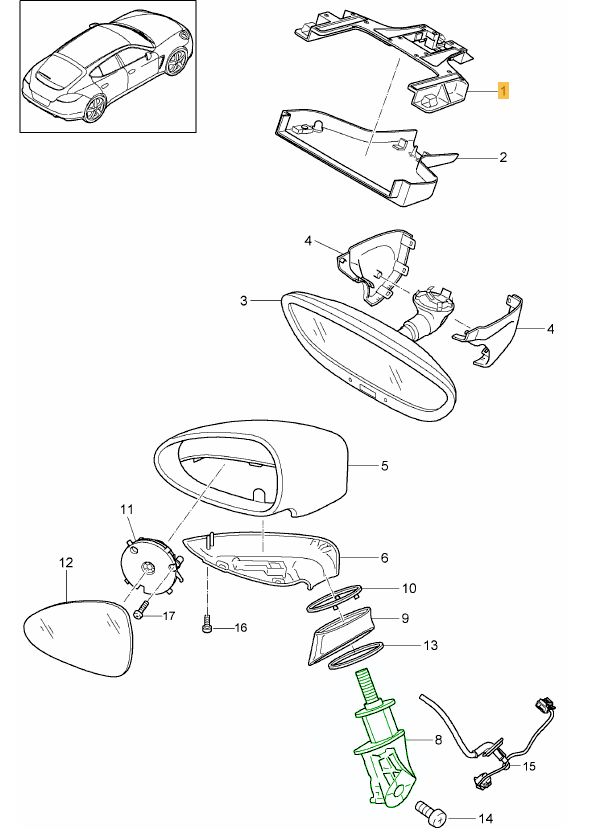 1
2
4
3
4
5
11
6
12
10
17
16
9
13
8
15
14