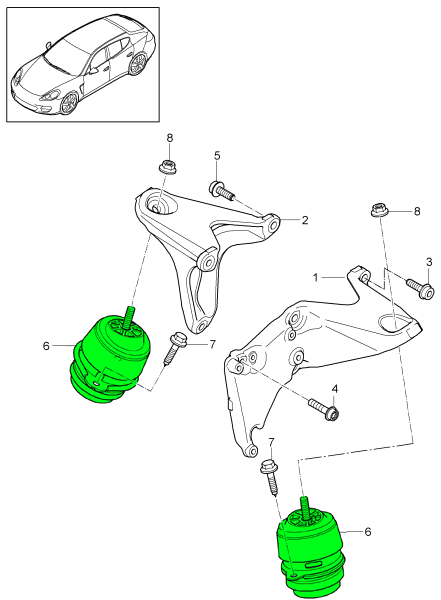 8
5
2
8
3
1
6
7
4
7
6