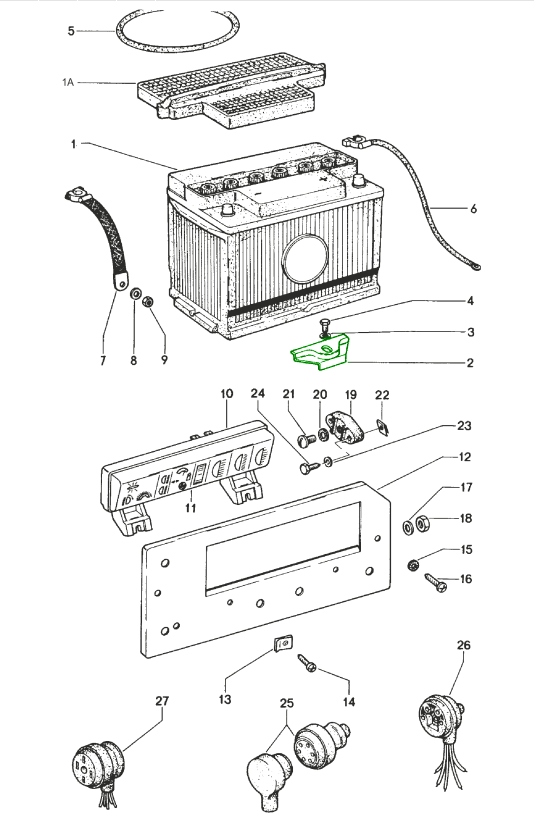 5
1A
1
6
4
3
2
7
8
9
10
24
21
20
19
22
23
12
11
17
18
15
16
13
14
26
27
25