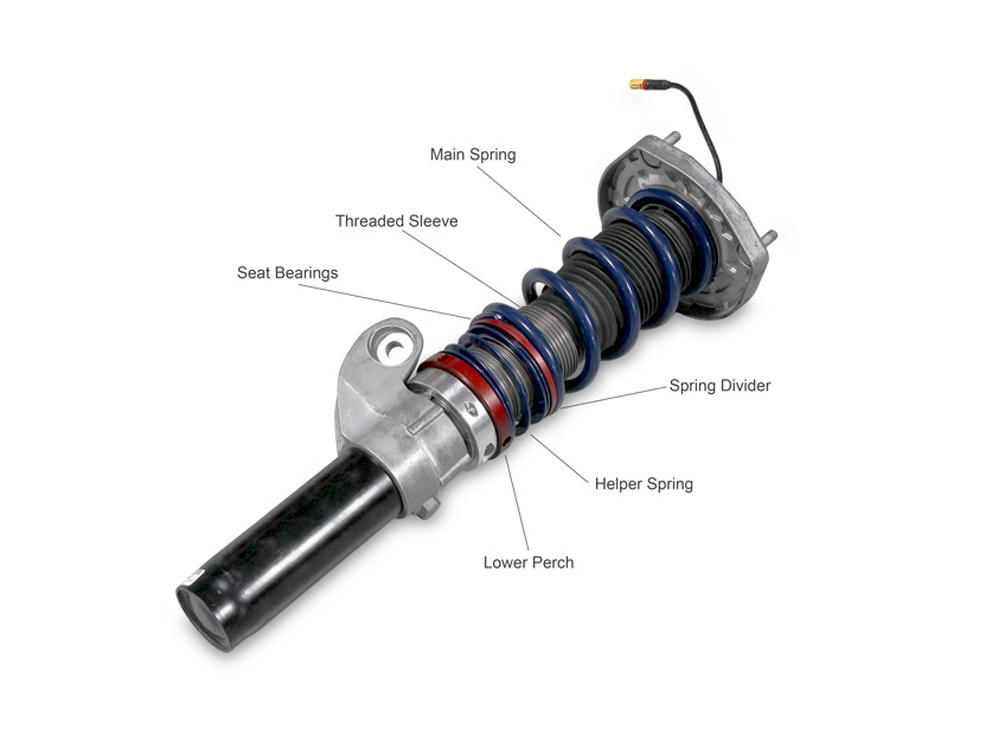 Main Spring

Threaded Sleeve

Seat Bearings

Spring Divider

Helper Spring

Lower Perch