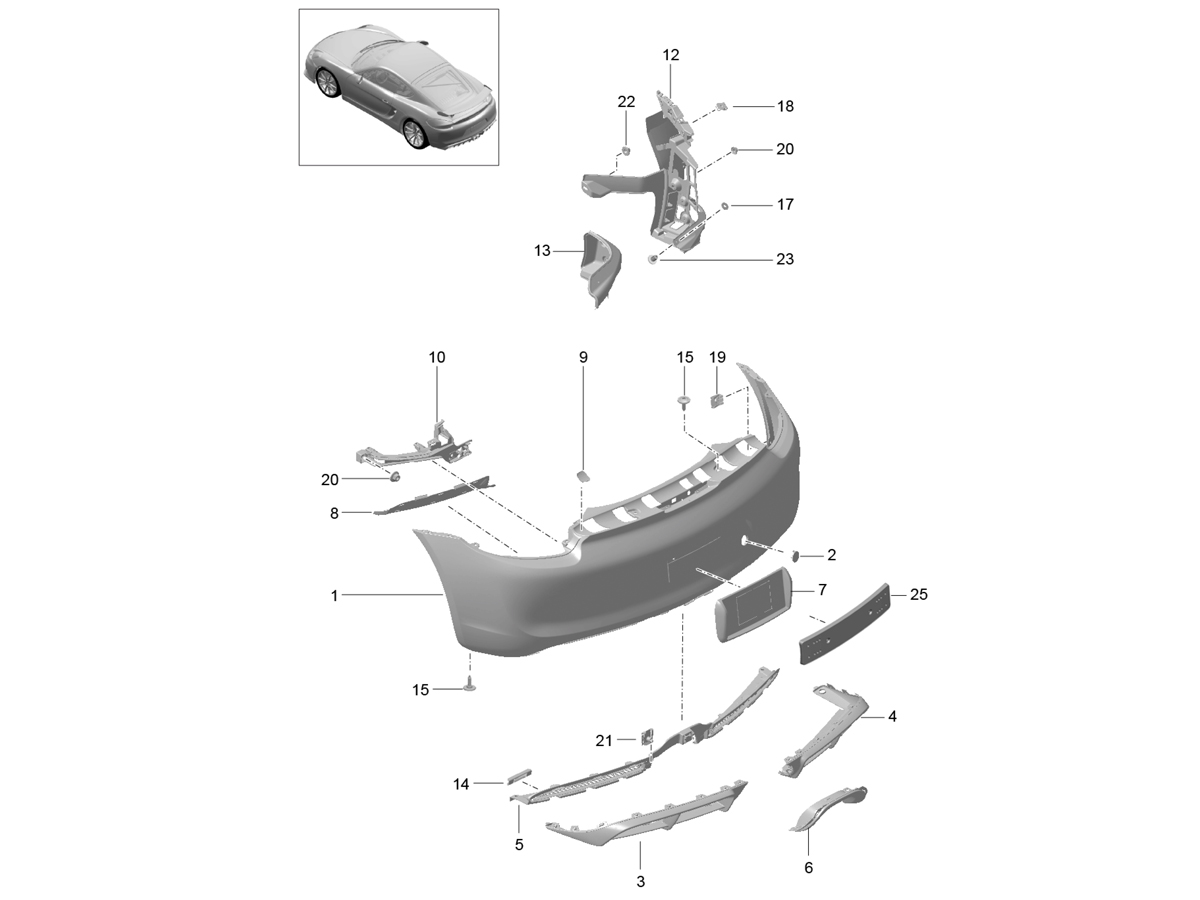 12
22
18
20
17
13
23
10
9
15
19
20
8
2
1
7
25
15
4
21
14
5
3
6