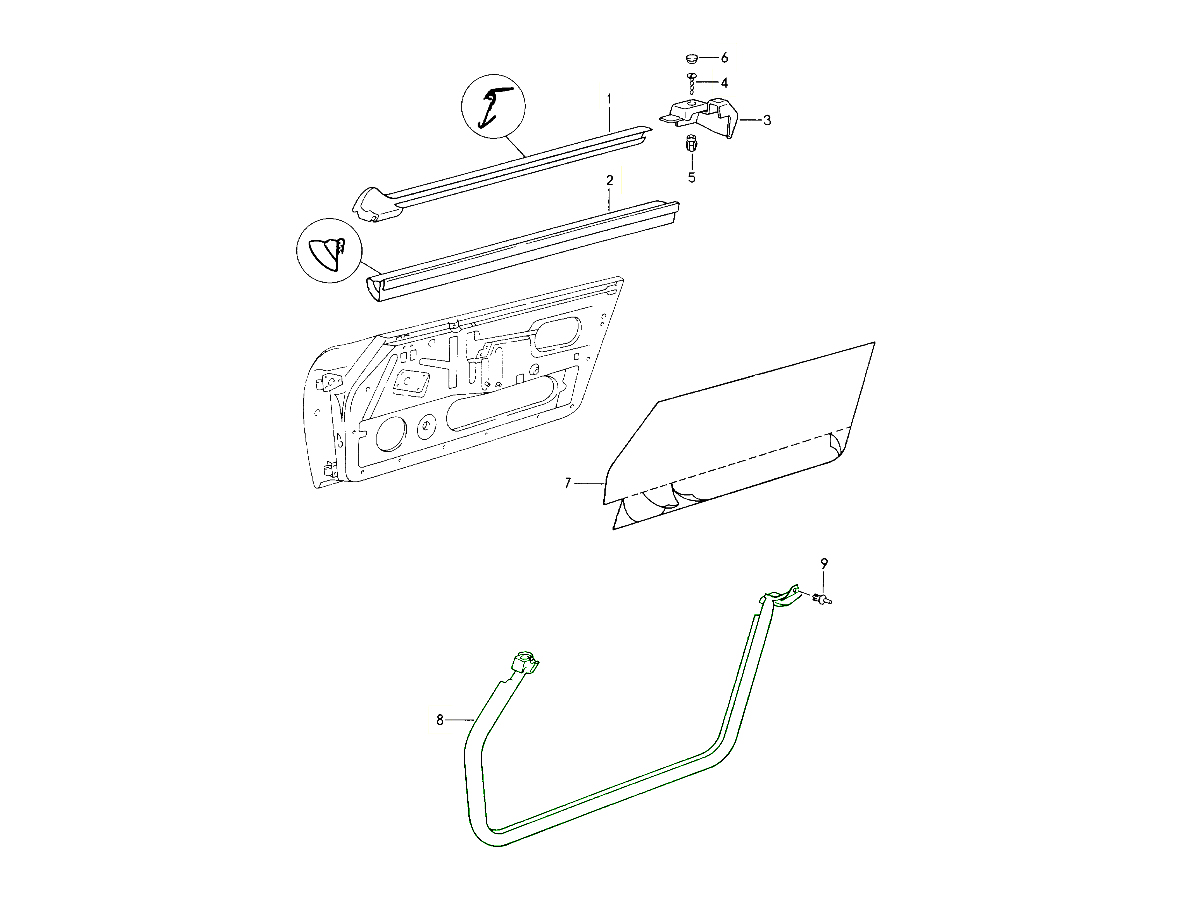 6
4
1
3
5
2
7
9
8