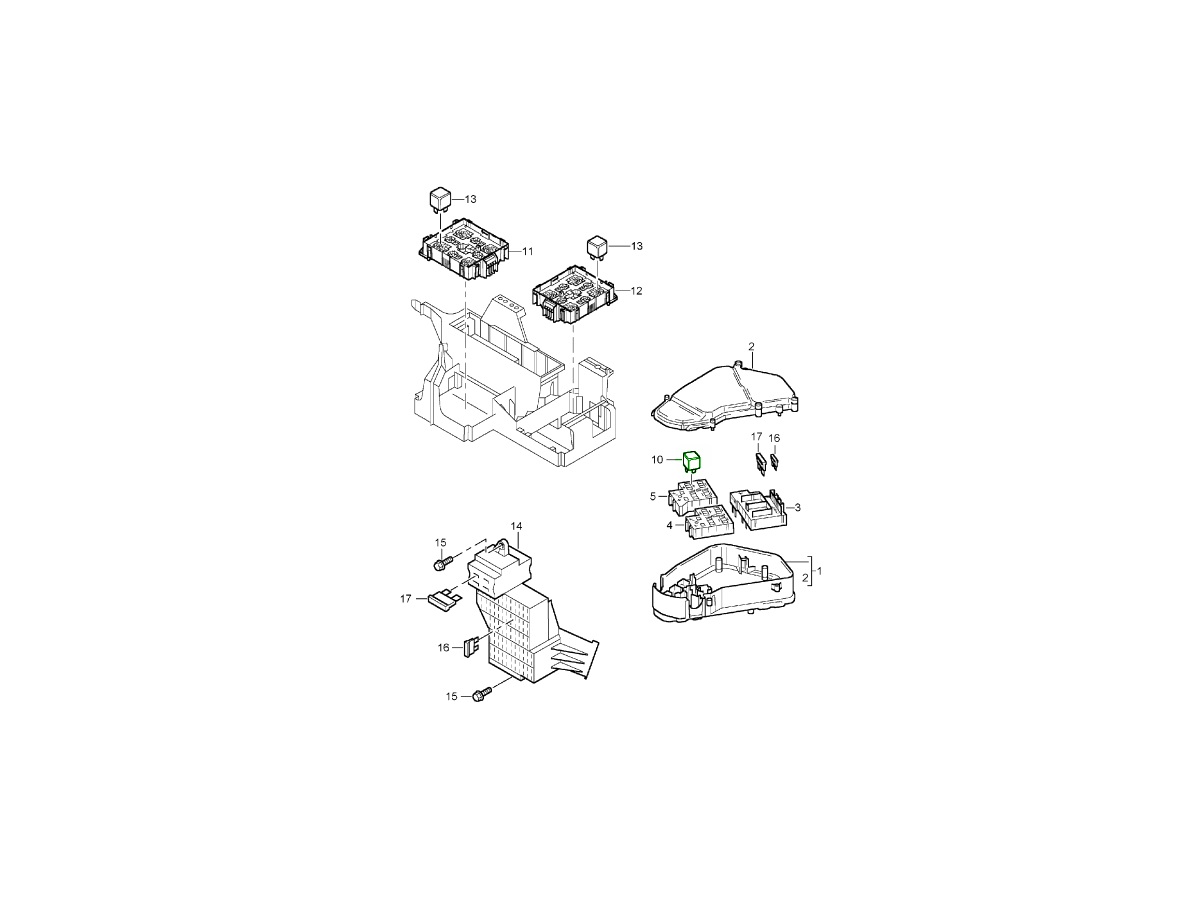 13
11
13
12
2
17 16
10
5
3
4
2 1
14
15
17
16
15