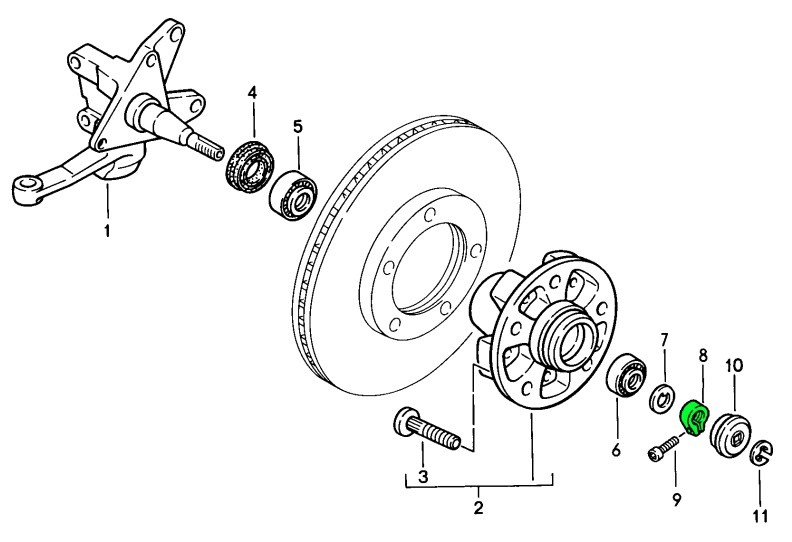 4
5
1
7
8
10
6
3
9
2
11